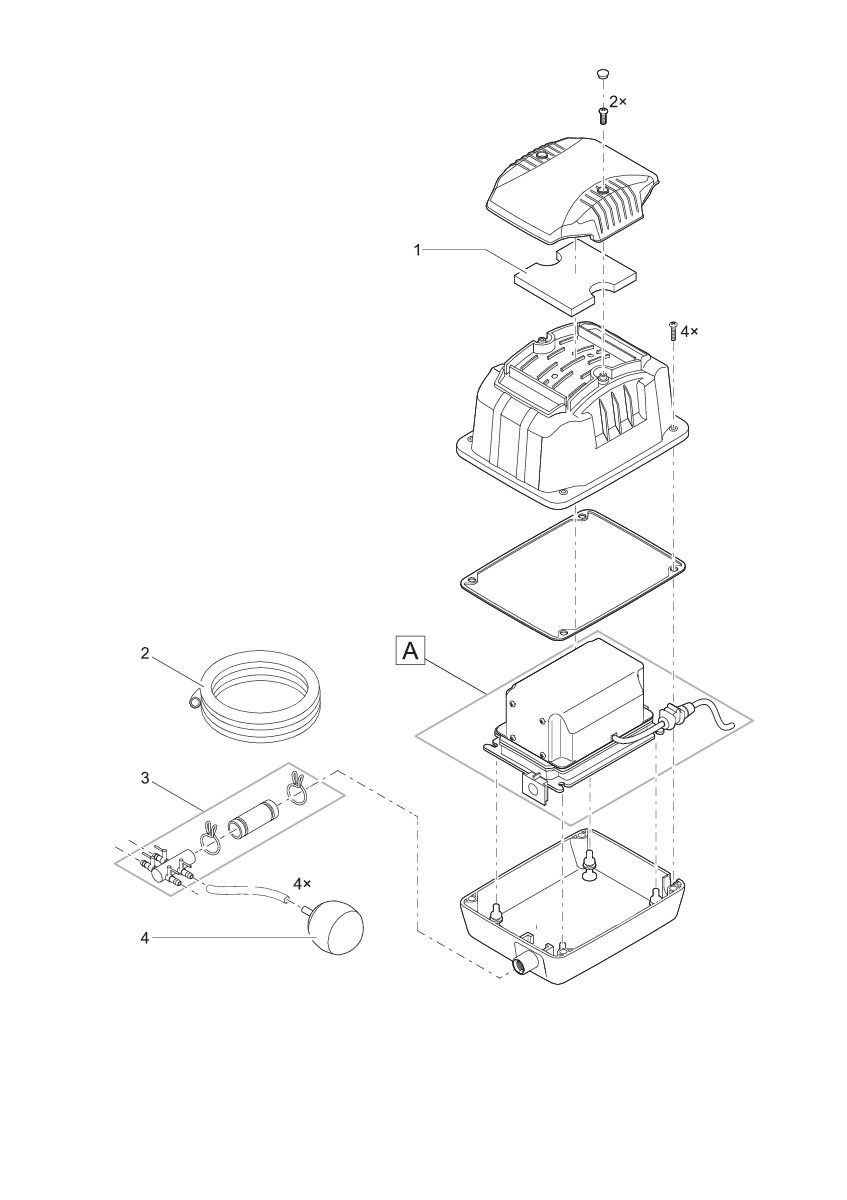 2×
1
4×
A
2
3
4×
4